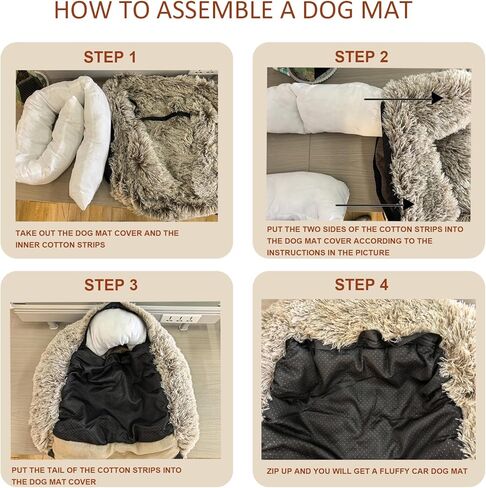 HOW TO ASSEMBLE A DOG MAT

STEP 1

TAKE OUT THE DOG MAT COVER AND THE INNER COTTON STRIPS

STEP 2

PUT THE TWO SIDES OF THE COTTON STRIPS INTO THE DOG MAT COVER ACCORDING TO THE INSTRUCTIONS IN THE PICTURE

STEP 3

PUT THE TAIL OF THE COTTON STRIPS INTO THE DOG MAT COVER

STEP 4

ZIP UP AND YOU WILL GET A FLUFFY CAR DOG MAT