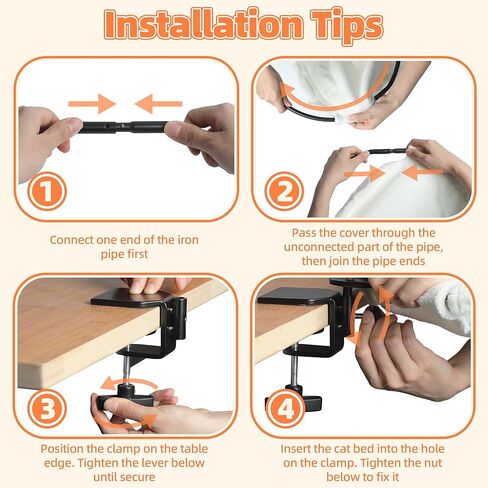 Installation Tips

1

Connect one end of the iron pipe first

2

Pass the cover through the unconnected part of the pipe, then join the pipe ends

3

Position the clamp on the table edge. Tighten the lever below until secure

4

Insert the cat bed into the hole on the clamp. Tighten the nut below to fix it