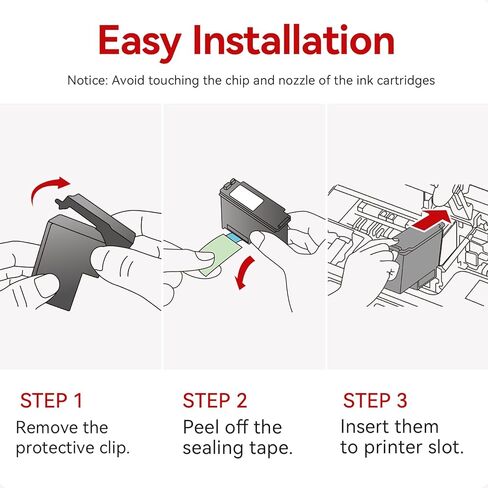 Easy Installation

Notice: Avoid touching the chip and nozzle of the ink cartridges

STEP 1
Remove the protective clip.

STEP 2
Peel off the sealing tape.

STEP 3
Insert them to printer slot.