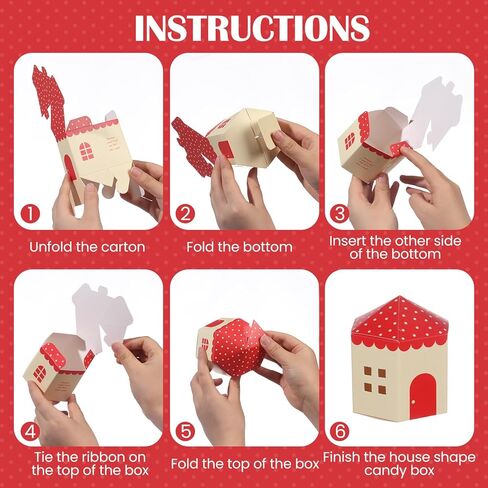 INSTRUCTIONS

1

Unfold the carton

2

Fold the bottom

3

Insert the other side of the bottom

4

Tie the ribbon on the top of the box

5

Fold the top of the box

6

Finish the house shape candy box