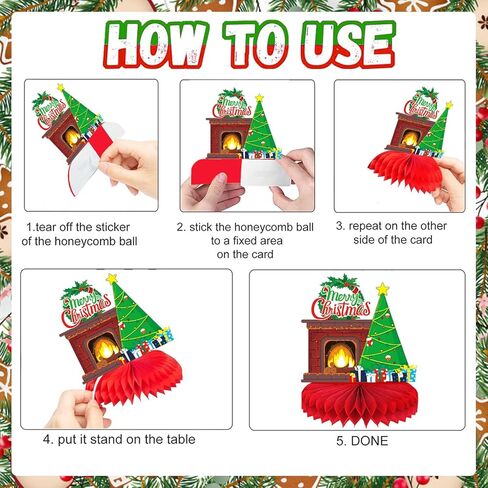 HOW TO USE

Merry Christmas

1.tear off the sticker of the honeycomb ball

Merry Christmas

2. stick the honeycomb ball to a fixed area on the card

Merry Christmas

3. repeat on the other side of the card

Merry Christmas

4. put it stand on the table

Merry Christmas

5. DONE