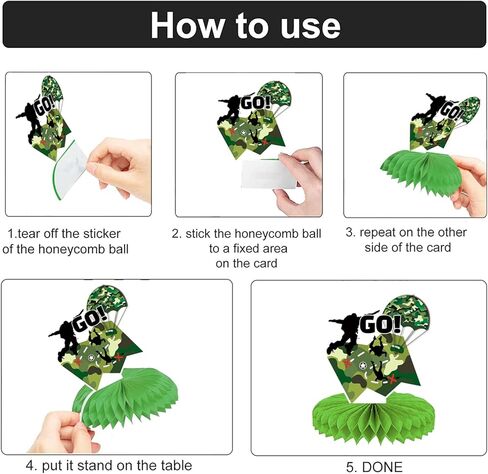 How to use

GO!

1.tear off the sticker of the honeycomb ball

GO!

2. stick the honeycomb ball to a fixed area on the card

GO!

3. repeat on the other side of the card

GO!

4. put it stand on the table

GO!

5. DONE