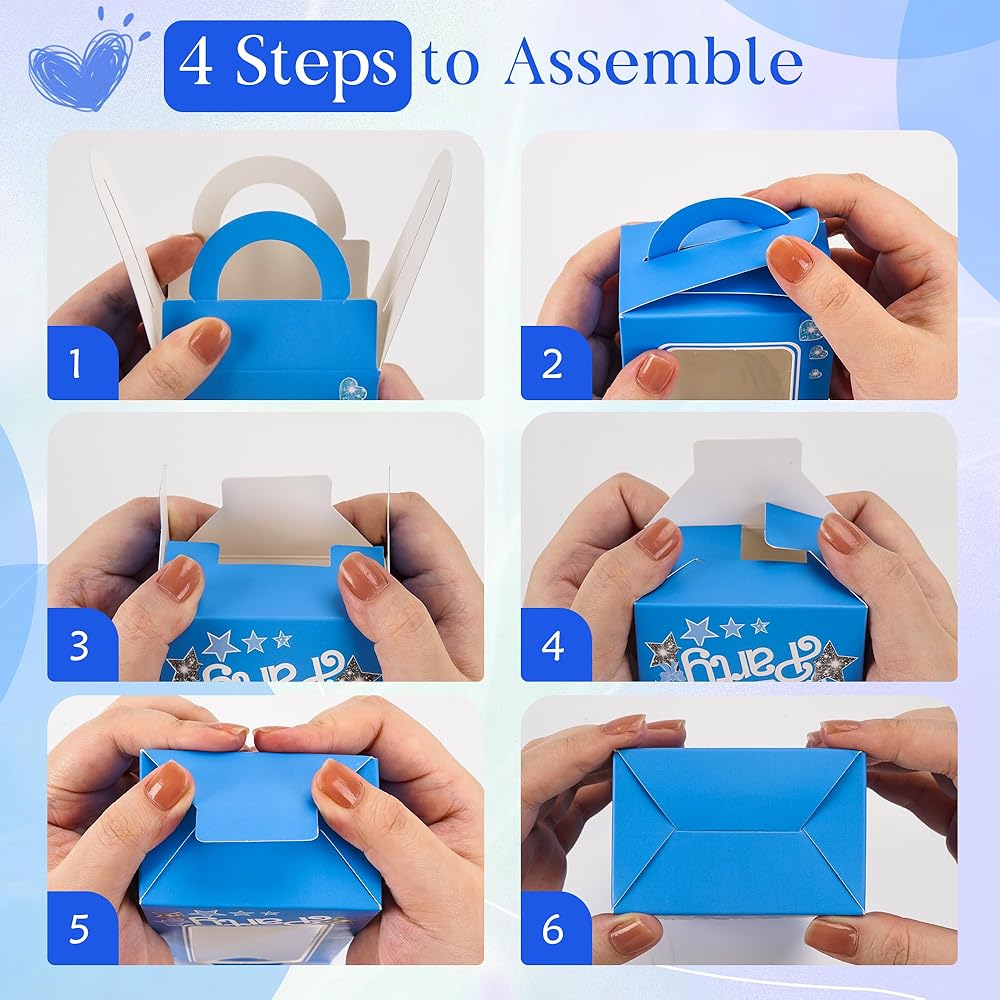 4 Steps to Assemble

1

2

3

Party

4

Party

5

Party

6