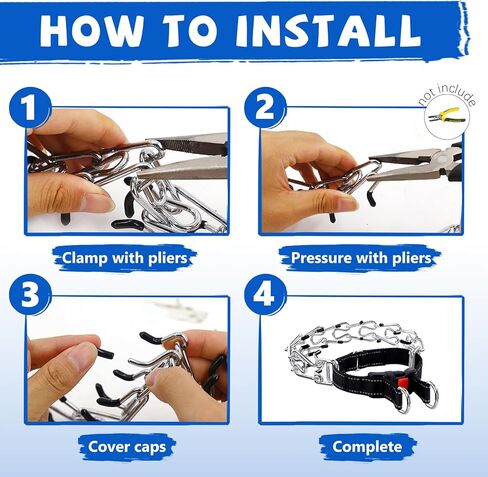 HOW TO INSTALL

1

Clamp with pliers

2

not include

Pressure with pliers

3

Cover caps

4

Complete