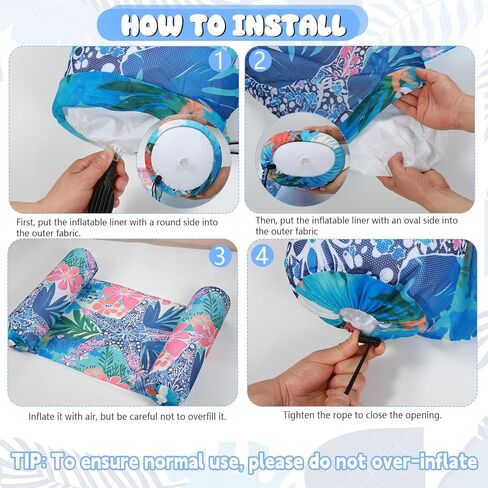 HOW TO INSTALL

1

First, put the inflatable liner with a round side into the outer fabric.

2

Then, put the inflatable liner with an oval side into the outer fabric

3

Inflate it with air, but be careful not to overfill it.

4

Tighten the rope to close the opening.

TIP: To ensure normal use, please do not over-inflate