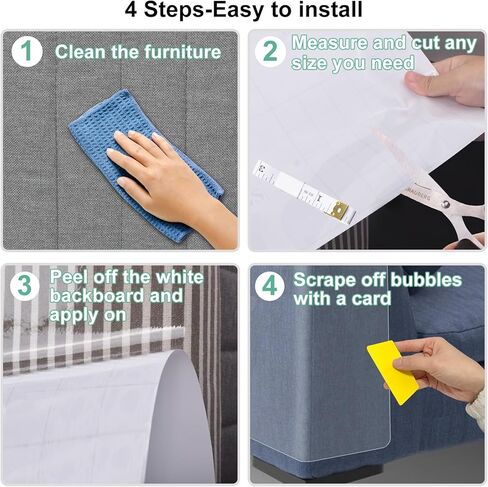 4 Steps-Easy to install

1 Clean the furniture

2 Measure and cut any size you need

3 Peel off the white backboard and apply on

4 Scrape off bubbles with a card