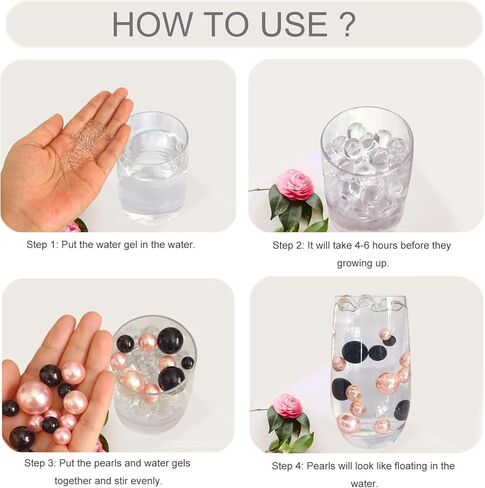 HOW TO USE ?

Step 1: Put the water gel in the water.

Step 2: It will take 4-6 hours before they growing up.

Step 3: Put the pearls and water gels together and stir evenly.

Step 4: Pearls will look like floating in the water.