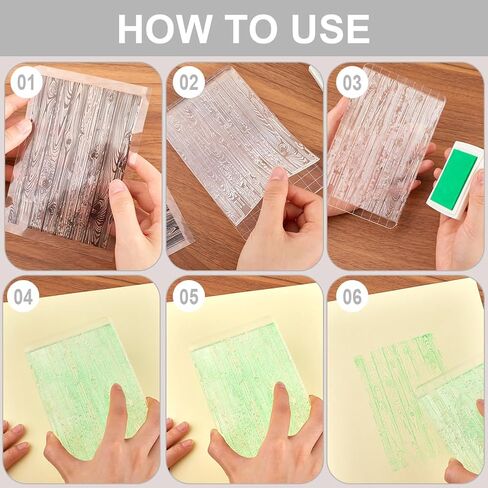 HOW TO USE

01

02

03

04

05

06