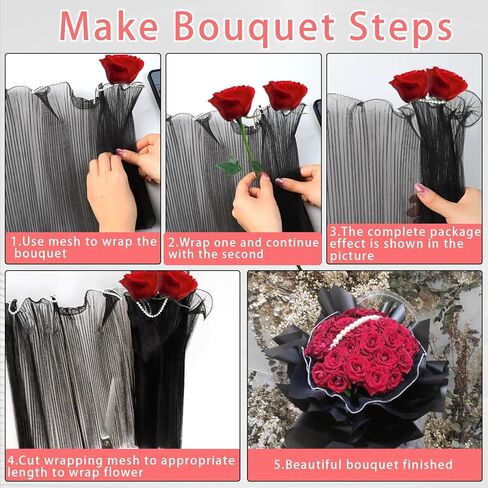 Make Bouquet Steps

1.Use mesh to wrap the bouquet

2.Wrap one and continue with the second

3.The complete package effect is shown in the picture

4.Cut wrapping mesh to appropriate length to wrap flower

5.Beautiful bouquet finished