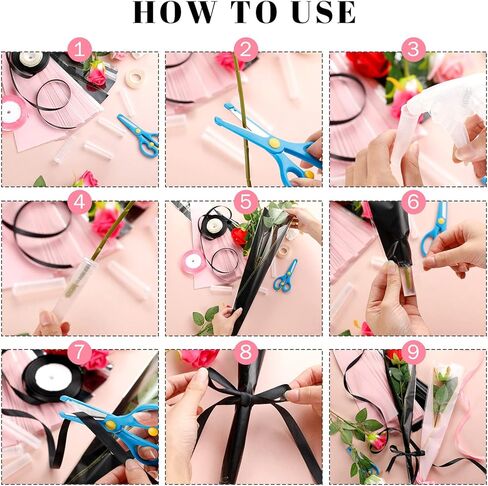 HOW TO USE

1

2

3

4

5

6

7

8

9