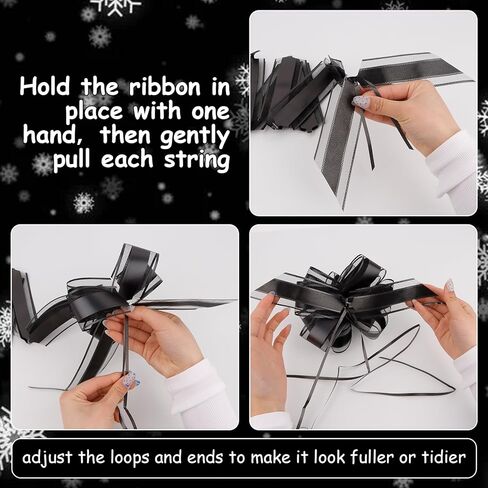 Hold the ribbon in place with one hand, then gently pull each string

adjust the loops and ends to make it look fuller or tidier