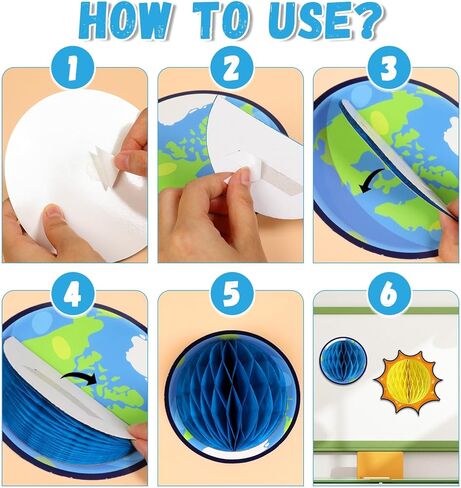 HOW TO USE?

1

2

3

4

5

6