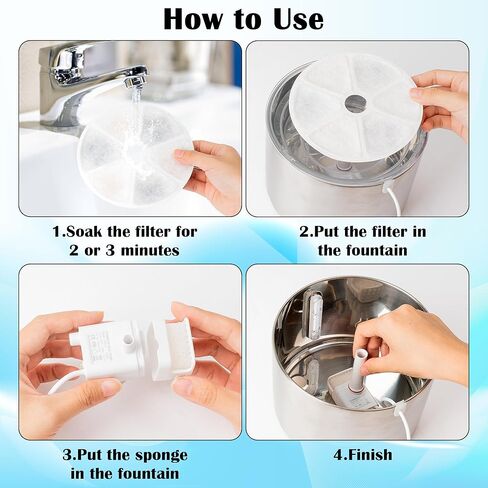 How to Use

1.Soak the filter for 2 or 3 minutes

2.Put the filter in the fountain

3.Put the sponge in the fountain

4.Finish