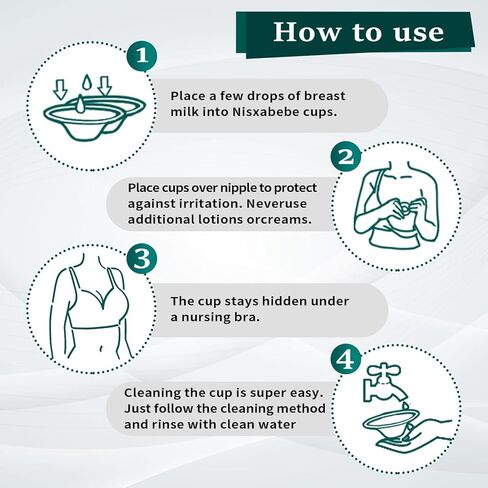 How to use

1

Place a few drops of breast milk into Nisxabebe cups.

2

Place cups over nipple to protect against irritation. Neveruse additional lotions orcreams.

3

The cup stays hidden under a nursing bra.

4

Cleaning the cup is super easy. Just follow the cleaning method and rinse with clean water