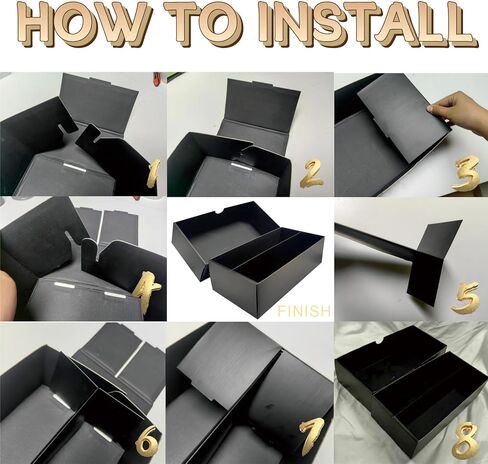 HOW TO INSTALL

1

2

3

4

FINISH

5

6

7

8