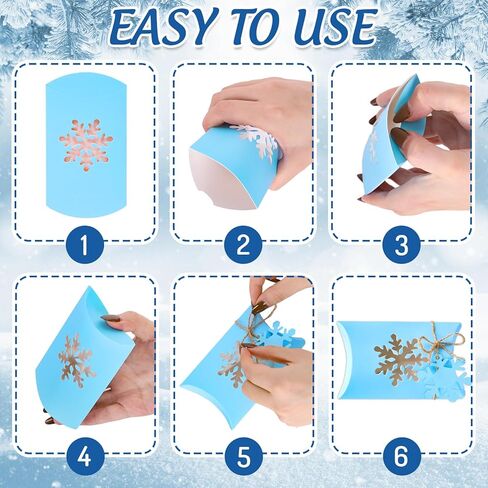 EASY TO USE

1

2

3

4

5

6