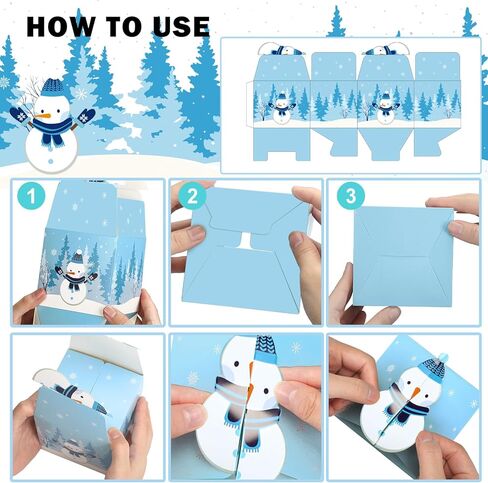 HOW TO USE

1

2

3