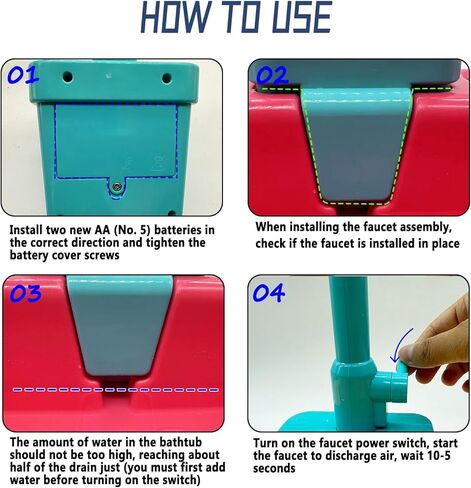 HOW TO USE

01

Install two new AA (No. 5) batteries in the correct direction and tighten the battery cover screws

02

When installing the faucet assembly, check if the faucet is installed in place

03

The amount of water in the bathtub should not be too high, reaching about half of the drain just (you must first add water before turning on the switch)

04

Turn on the faucet power switch, start the faucet to discharge air, wait 10-5 seconds