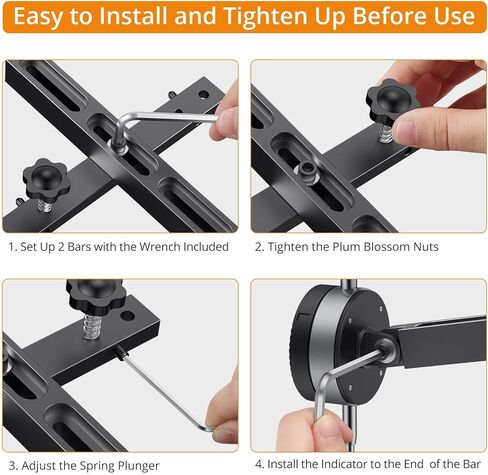 Easy to Install and Tighten Up Before Use

1. Set Up 2 Bars with the Wrench Included

2. Tighten the Plum Blossom Nuts

3. Adjust the Spring Plunger

4. Install the Indicator to the End of the Bar