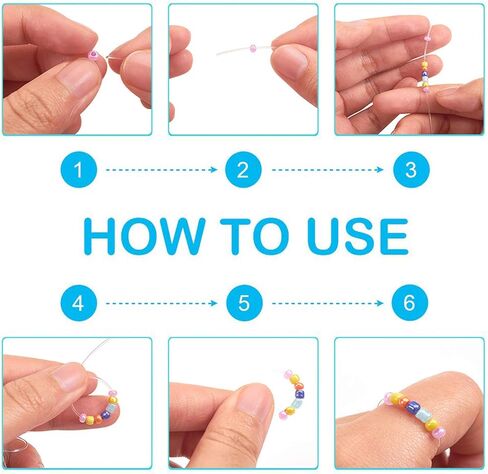 1
2
3
HOW TO USE
4
5
6