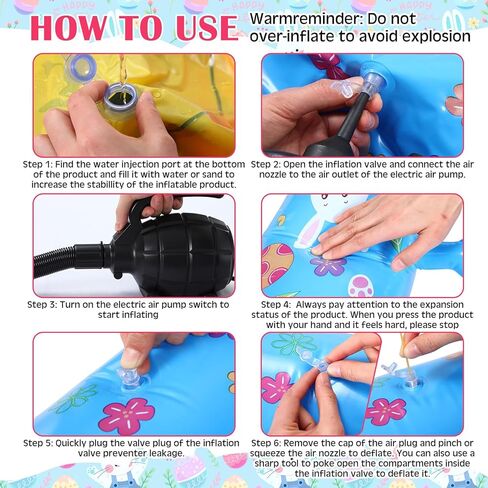 HOW TO USE

Warmreminder: Do not over-inflate to avoid explosion

Step 1: Find the water injection port at the bottom of the product and fill it with water or sand to increase the stability of the inflatable product.

Step 2: Open the inflation valve and connect the air nozzle to the air outlet of the electric air pump.

Step 3: Turn on the electric air pump switch to start inflating

Step 4: Always pay attention to the expansion status of the product. When you press the product with your hand and it feels hard, please stop

Step 5: Quickly plug the valve plug of the inflation valve preventer leakage.

Step 6: Remove the cap of the air plug and pinch or squeeze the air nozzle to deflate. You can also use a sharp tool to poke open the compartments inside the inflation valve to deflate it.