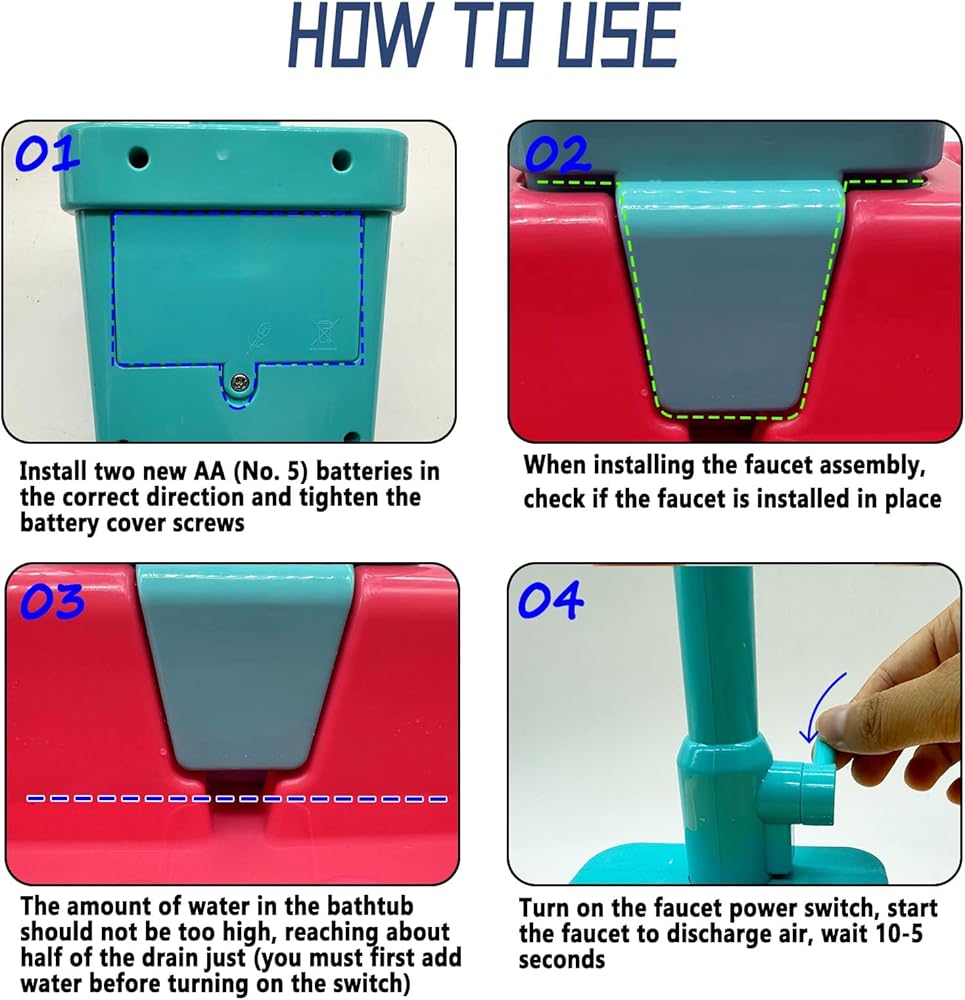 HOW TO USE

01

Install two new AA (No. 5) batteries in the correct direction and tighten the battery cover screws

02

When installing the faucet assembly, check if the faucet is installed in place

03

The amount of water in the bathtub should not be too high, reaching about half of the drain just (you must first add water before turning on the switch)

04

Turn on the faucet power switch, start the faucet to discharge air, wait 10-5 seconds