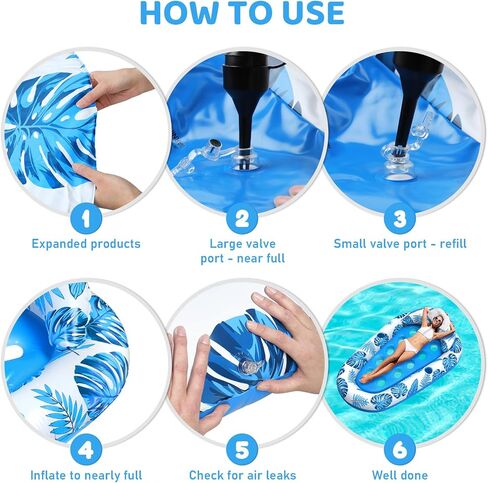 HOW TO USE

1
Expanded products

2
Large valve port - near full

3
Small valve port - refill

4
Inflate to nearly full

5
Check for air leaks

6
Well done