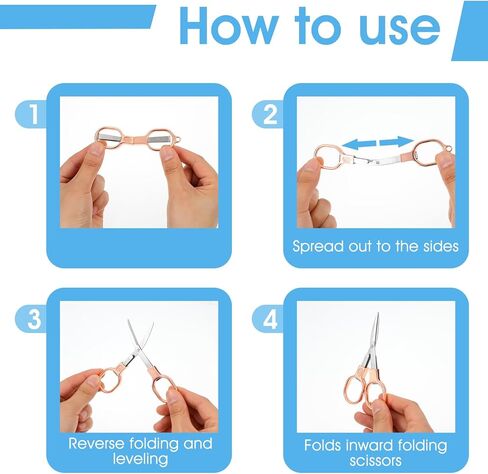 How to use

1

2

Spread out to the sides

3

Reverse folding and leveling

4

Folds inward folding scissors