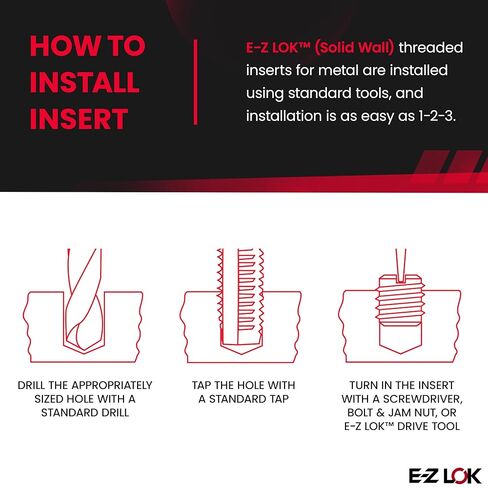 HOW TO INSTALL INSERT

E-Z LOK™ (Solid Wall) threaded inserts for metal are installed using standard tools, and installation is as easy as 1-2-3.

DRILL THE APPROPRIATELY SIZED HOLE WITH A STANDARD DRILL

TAP THE HOLE WITH A STANDARD TAP

TURN IN THE INSERT WITH A SCREWDRIVER, BOLT & JAM NUT, OR E-Z LOK™ DRIVE TOOL

E-Z LOK