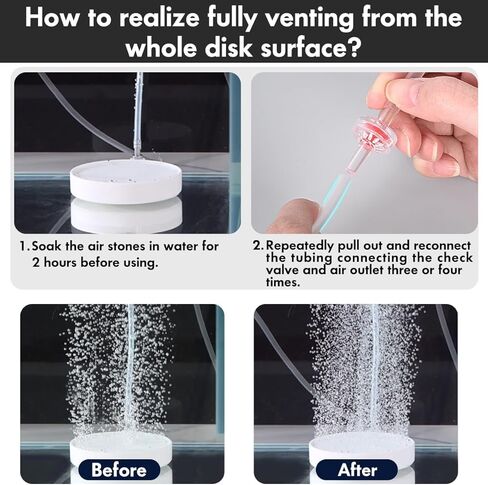 How to realize fully venting from the whole disk surface?

1. Soak the air stones in water for 2 hours before using.

2. Repeatedly pull out and reconnect the tubing connecting the check valve and air outlet three or four times.

Before

After