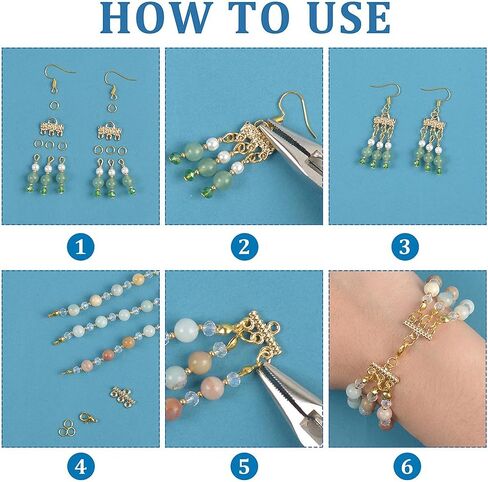 HOW TO USE

1

2

3

4

5

6