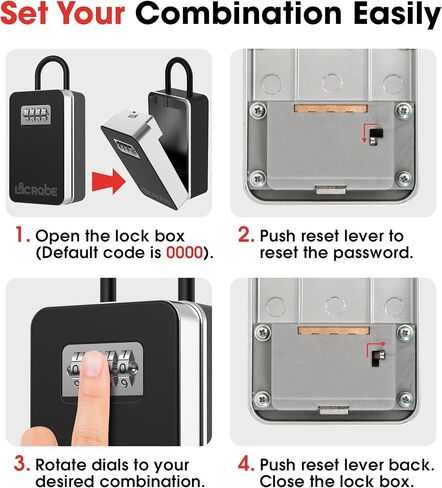 Set Your Combination Easily

LOCRABE

1. Open the lock box (Default code is 0000).

2. Push reset lever to reset the password.

3. Rotate dials to your desired combination.

4. Push reset lever back. Close the lock box.