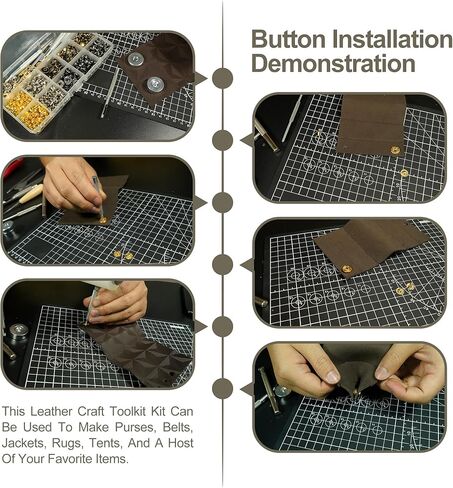 Button Installation Demonstration

This Leather Craft Toolkit Kit Can Be Used To Make Purses, Belts, Jackets, Rugs, Tents, And A Host Of Your Favorite Items.