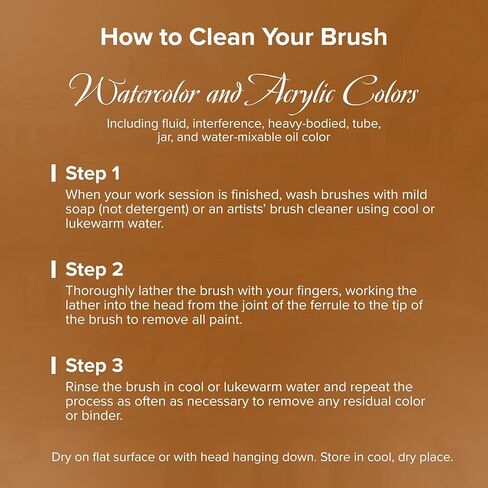 How to Clean Your Brush

Watercolor and Acrylic Colors

Including fluid, interference, heavy-bodied, tube, jar, and water-mixable oil color

Step 1

When your work session is finished, wash brushes with mild soap (not detergent) or an artists' brush cleaner using cool or lukewarm water.

Step 2

Thoroughly lather the brush with your fingers, working the lather into the head from the joint of the ferrule to the tip of the brush to remove all paint.

Step 3

Rinse the brush in cool or lukewarm water and repeat the process as often as necessary to remove any residual color or binder.

Dry on flat surface or with head hanging down. Store in cool, dry place.