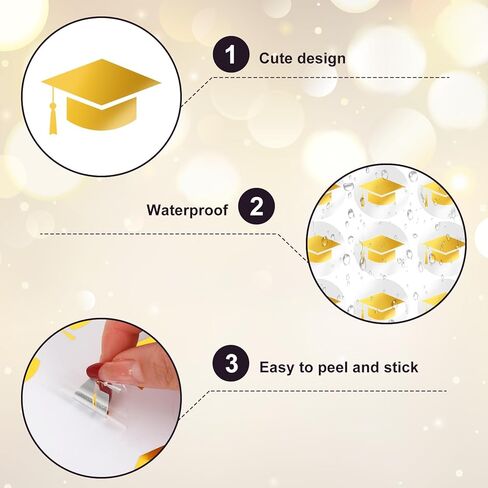 1 Cute design

Waterproof 2

3 Easy to peel and stick