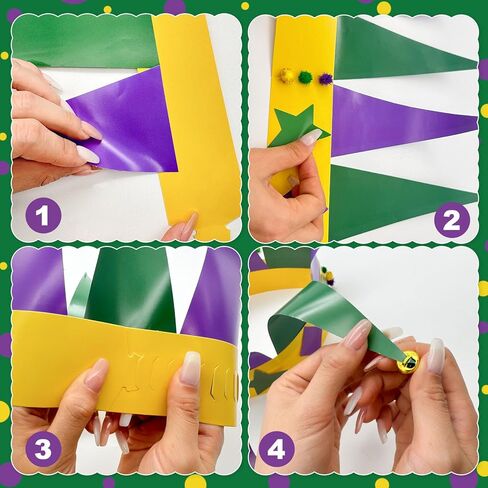 1
2
3
4