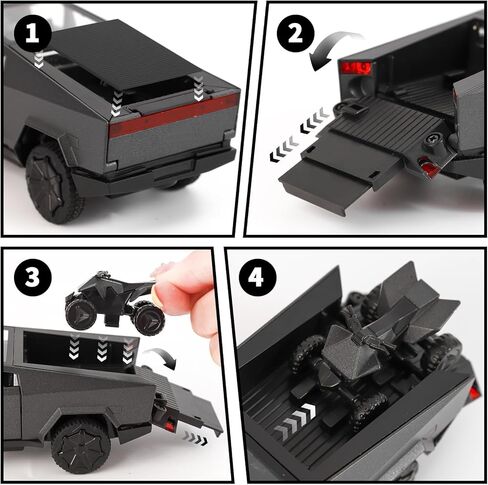 1

2

3

4