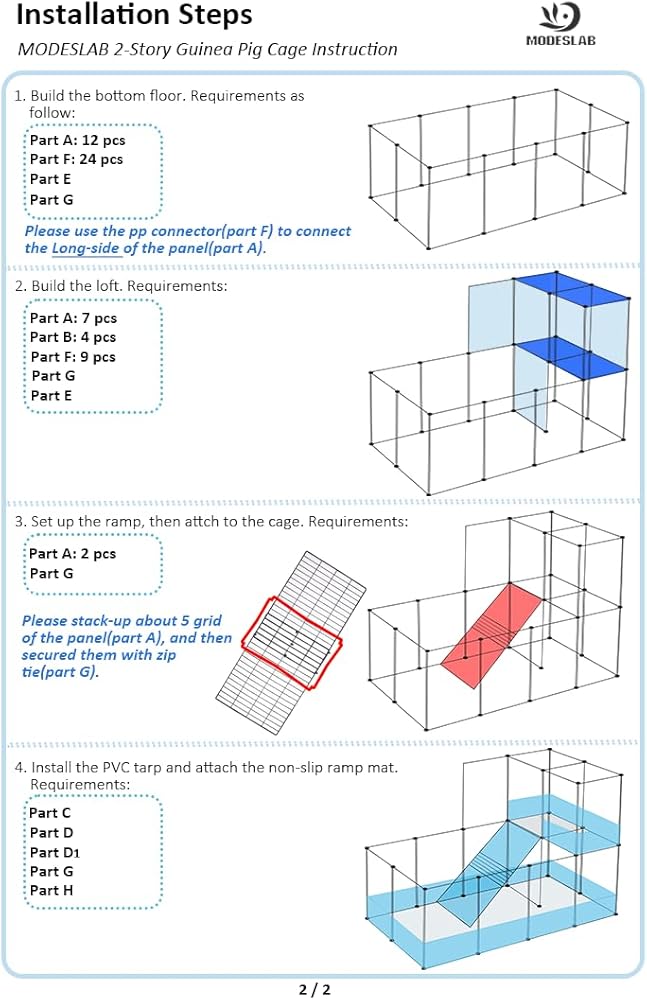 Installation Steps

MODESLAB 2-Story Guinea Pig Cage Instruction

MODESLAB

1. Build the bottom floor. Requirements as follow:

Part A: 12 pcs
Part F: 24 pcs
Part E
Part G

Please use the pp connector(part F) to connect the Long-side of the panel(part A).

2. Build the loft. Requirements:

Part A: 7 pcs
Part B: 4 pcs
Part F: 9 pcs
Part G
Part E

3. Set up the ramp, then attch to the cage. Requirements:

Part A: 2 pcs
Part G

Please stack-up about 5 grid of the panel(part A), and then secured them with zip tie(part G).

4. Install the PVC tarp and attach the non-slip ramp mat. Requirements:

Part C
Part D
Part D1
Part G
Part H

2 / 2