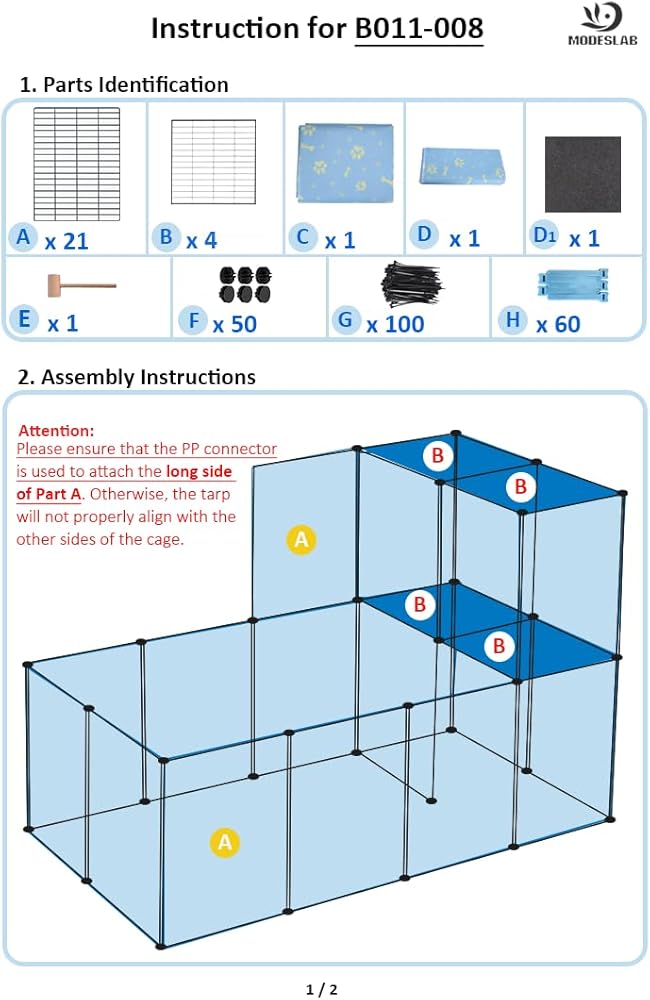 Instruction for B011-008

MODESLAB

1. Parts Identification

A x 21

B x 4

C x 1

D x 1

D1 x 1

E x 1

F x 50

G x 100

H x 60

2. Assembly Instructions

Attention:
Please ensure that the PP connector is used to attach the long side of Part A. Otherwise, the tarp will not properly align with the other sides of the cage.

B

B

A

B

B

A

1 / 2