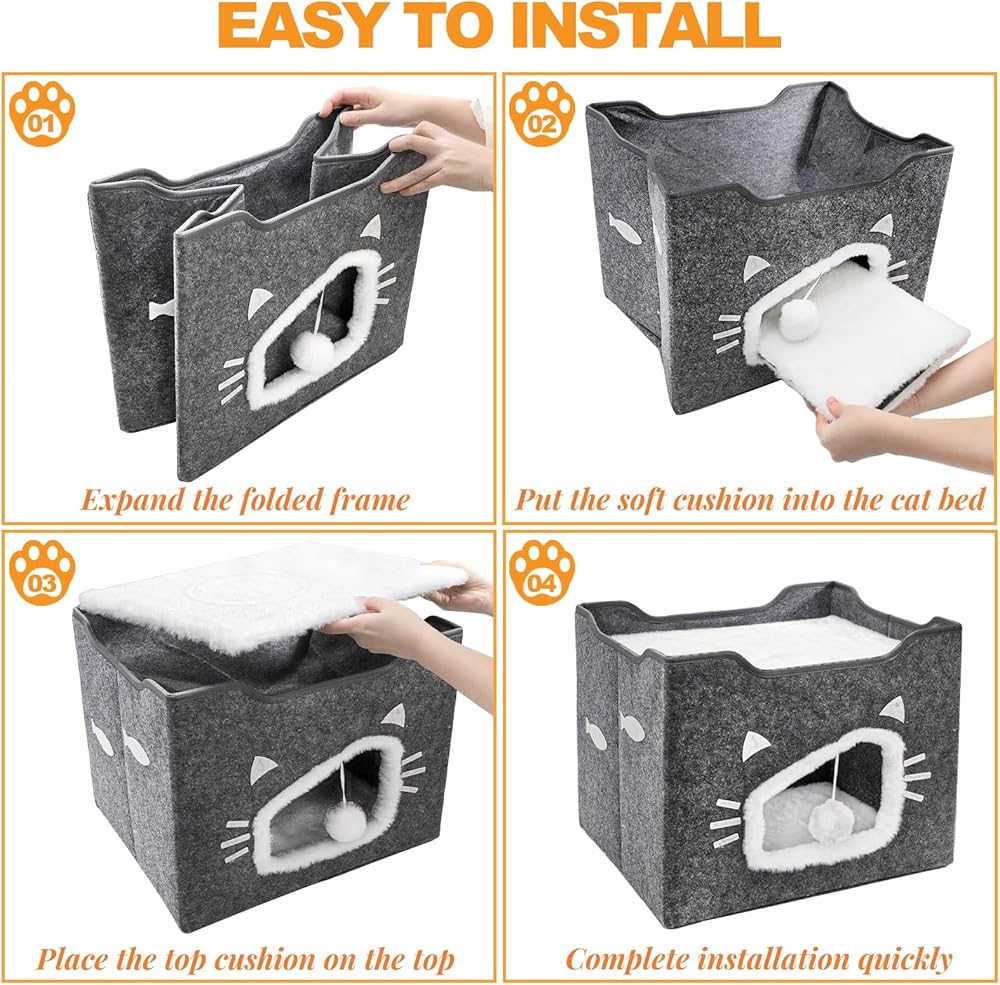 EASY TO INSTALL

01

Expand the folded frame

02

Put the soft cushion into the cat bed

03

Place the top cushion on the top

04

Complete installation quickly