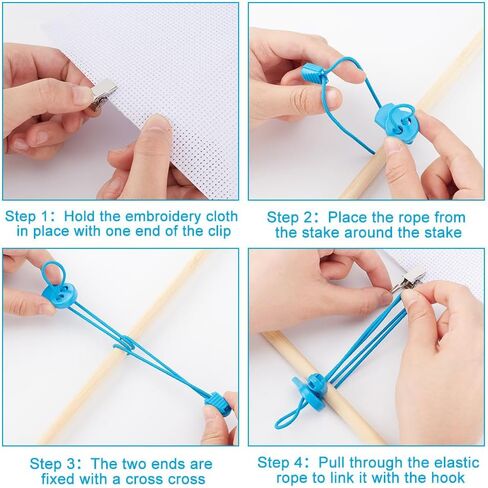 Step 1：Hold the embroidery cloth in place with one end of the clip

Step 2：Place the rope from the stake around the stake

Step 3：The two ends are fixed with a cross cross

Step 4：Pull through the elastic rope to link it with the hook