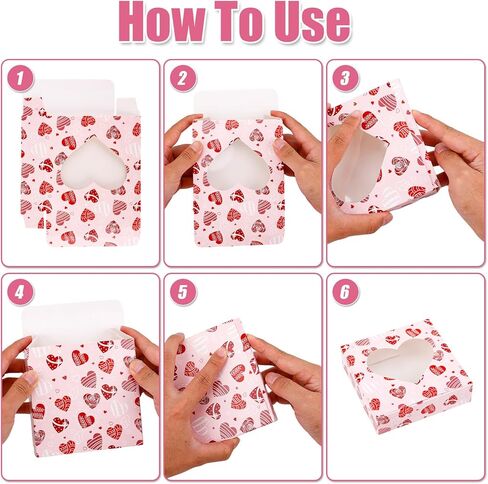 How To Use

1

2

3

4

5

6