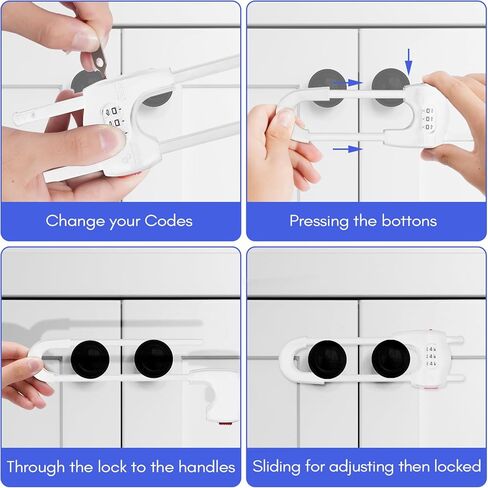 Change your Codes

Pressing the bottons

Through the lock to the handles

Sliding for adjusting then locked