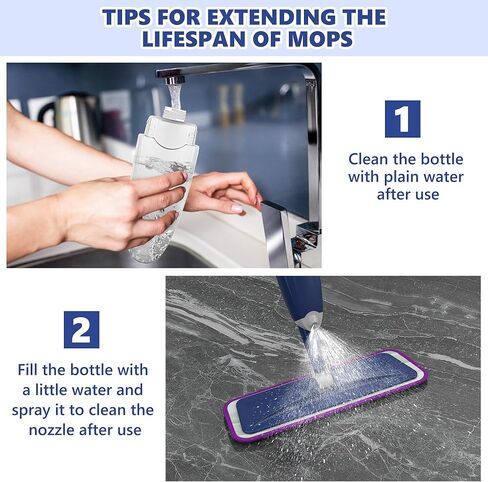 TIPS FOR EXTENDING THE LIFESPAN OF MOPS

1

Clean the bottle with plain water after use

2

Fill the bottle with a little water and spray it to clean the nozzle after use