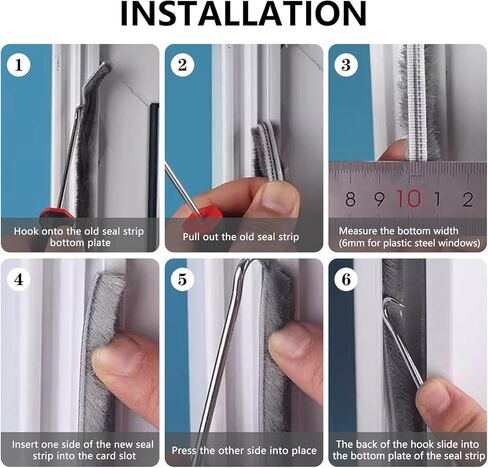 INSTALLATION

1

Hook onto the old seal strip bottom plate

2

Pull out the old seal strip

3

8 9 10 1 2

Measure the bottom width (6mm for plastic steel windows)

4

Insert one side of the new seal strip into the card slot

5

Press the other side into place

6

The back of the hook slide into the bottom plate of the seal strip