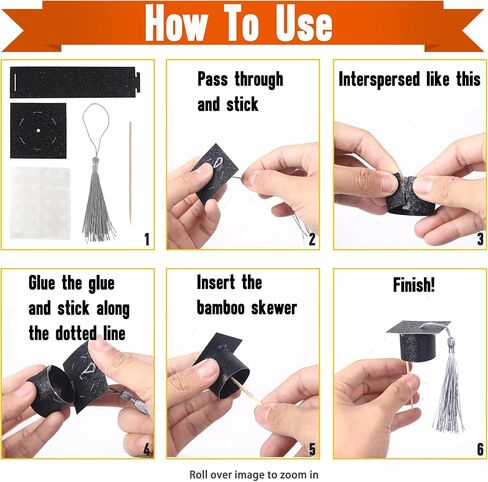 How To Use

1

Pass through and stick

2

Interspersed like this

3

Glue the glue and stick along the dotted line

4

Insert the bamboo skewer

5

Finish!

6

Roll over image to zoom in