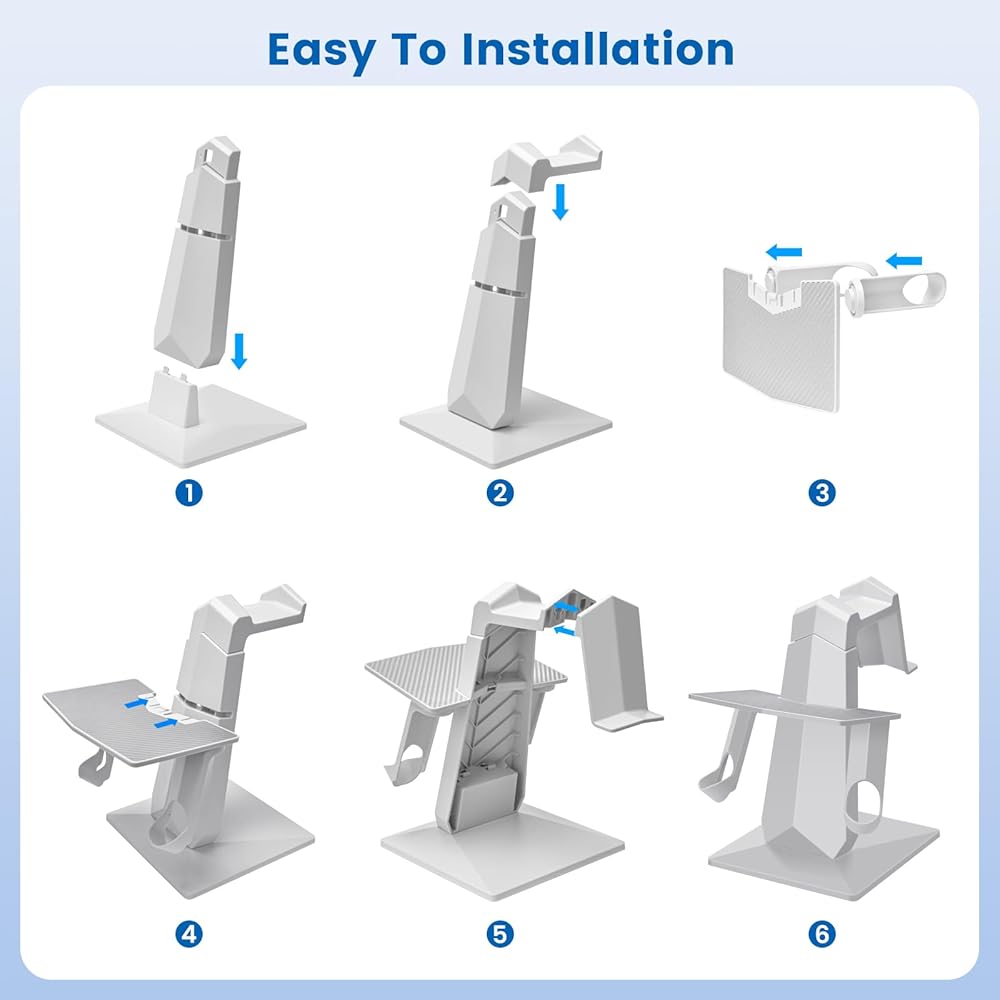 Easy To Installation

1

2

3

4

5

6