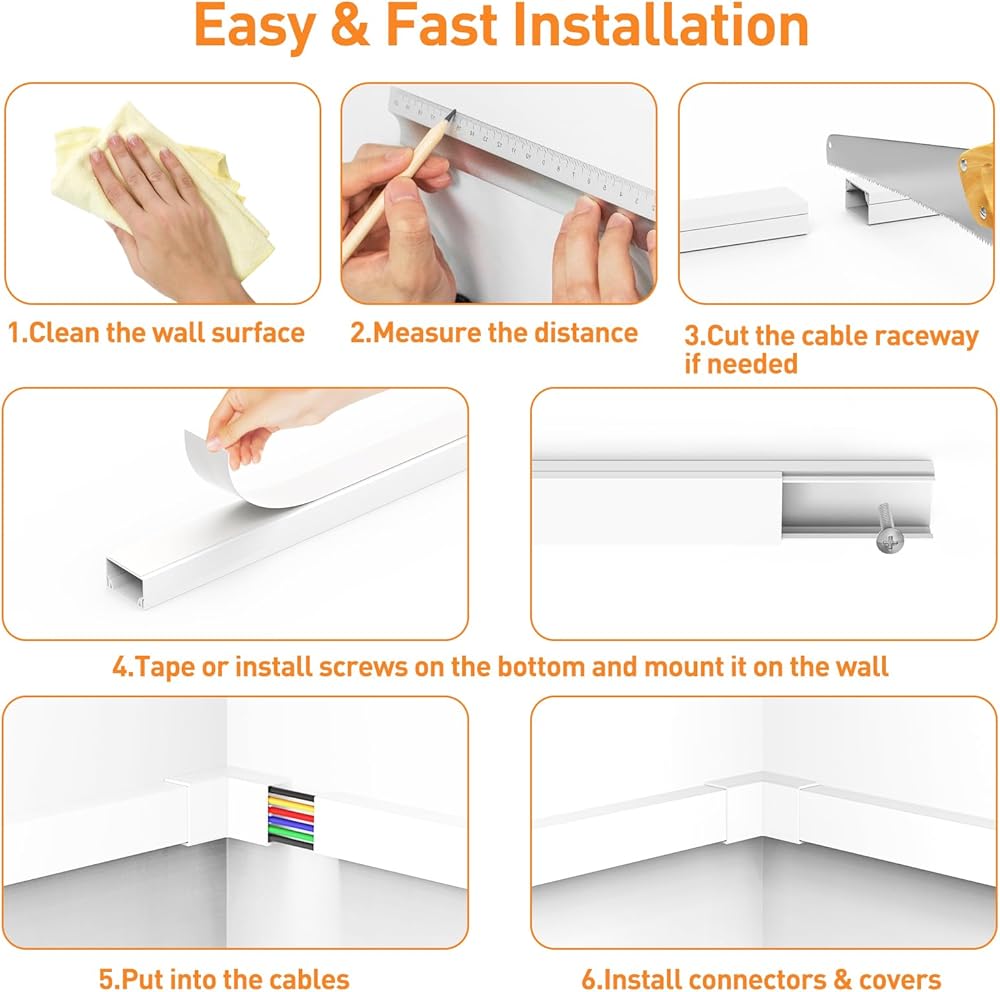 Easy & Fast Installation

1.Clean the wall surface

2.Measure the distance

3.Cut the cable raceway if needed

4.Tape or install screws on the bottom and mount it on the wall

5.Put into the cables

6.Install connectors & covers