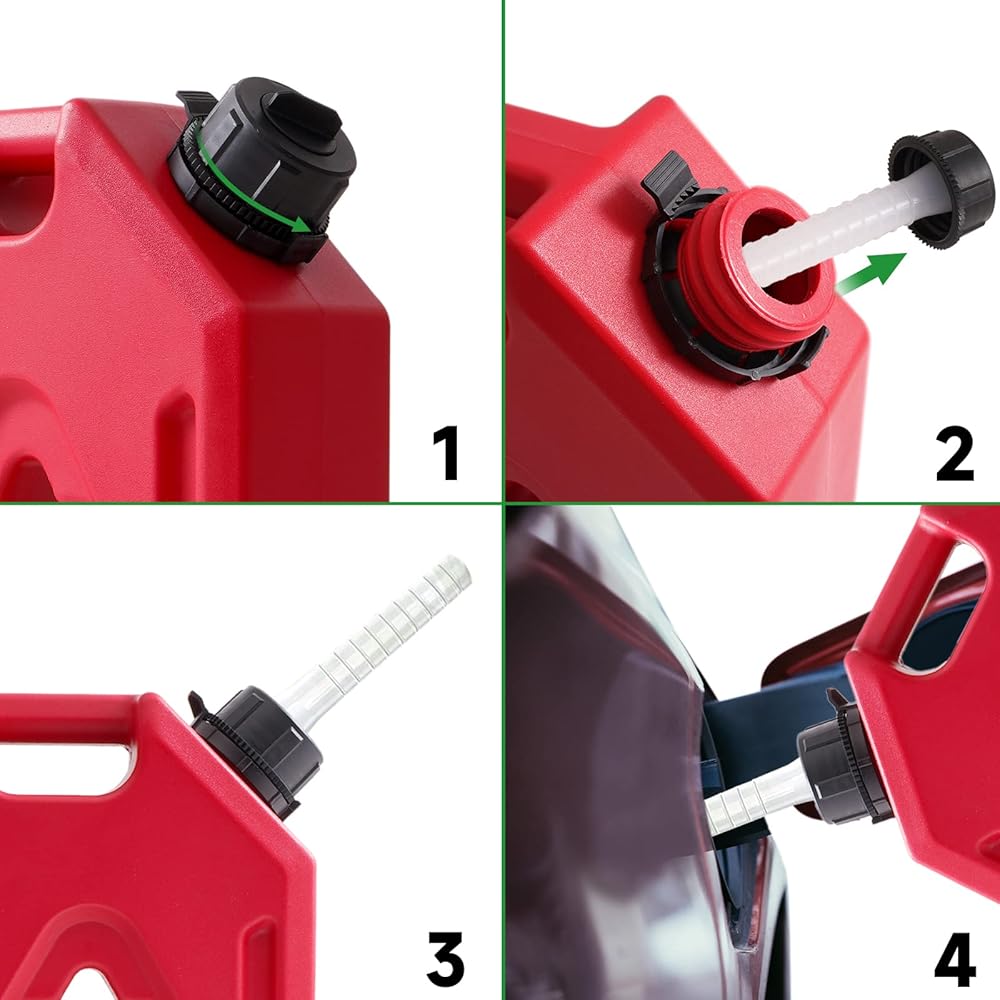 1

2

3

4