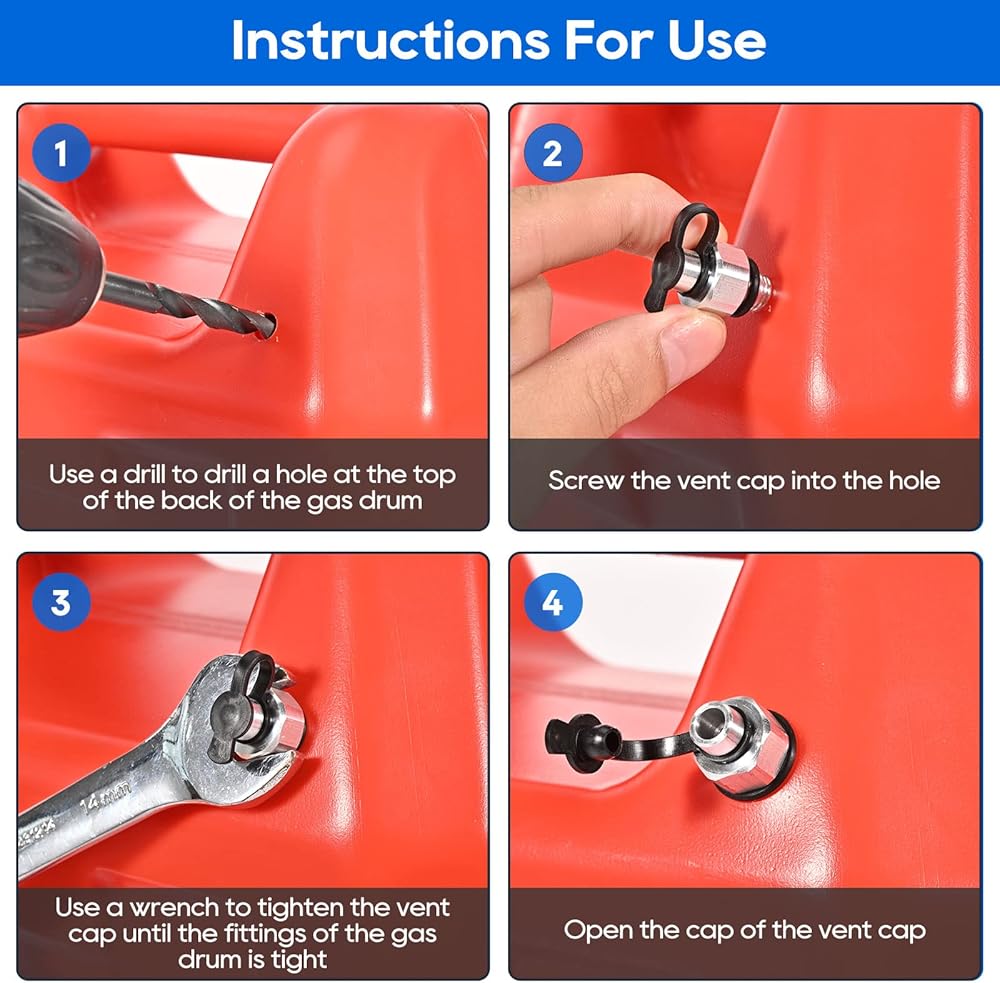 Instructions For Use

1

Use a drill to drill a hole at the top of the back of the gas drum

2

Screw the vent cap into the hole

3

14mm

Use a wrench to tighten the vent cap until the fittings of the gas drum is tight

4

Open the cap of the vent cap